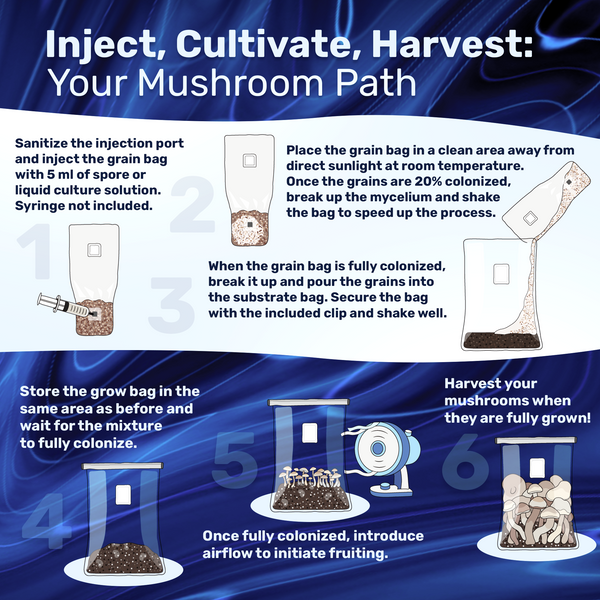 Inject, Cultivate, Harvest:
Your Mushroom Path

1

Sanitize the injection port and inject the grain bag with 5 ml of spore or liquid culture solution. Syringe not included.

2

Place the grain bag in a clean area away from direct sunlight at room temperature. Once the grains are 20% colonized, break up the mycelium and shake the bag to speed up the process.

3

When the grain bag is fully colonized, break it up and pour the grains into the substrate bag. Secure the bag with the included clip and shake well.

4

Store the grow bag in the same area as before and wait for the mixture to fully colonize.

5

Once fully colonized, introduce airflow to initiate fruiting.

6

Harvest your mushrooms when they are fully grown!