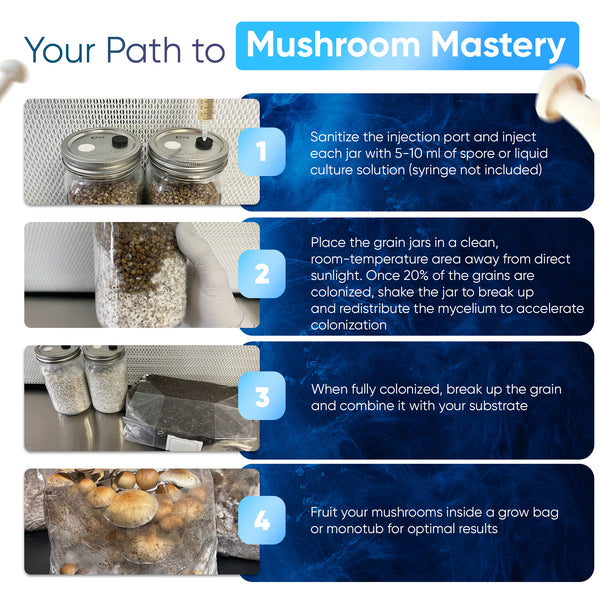 Your Path to Mushroom Mastery

1

Sanitize the injection port and inject each jar with 5-10 ml of spore or liquid culture solution (syringe not included)

2

Place the grain jars in a clean, room-temperature area away from direct sunlight. Once 20% of the grains are colonized, shake the jar to break up and redistribute the mycelium to accelerate colonization

3

When fully colonized, break up the grain and combine it with your substrate

4

Fruit your mushrooms inside a grow bag or monotub for optimal results