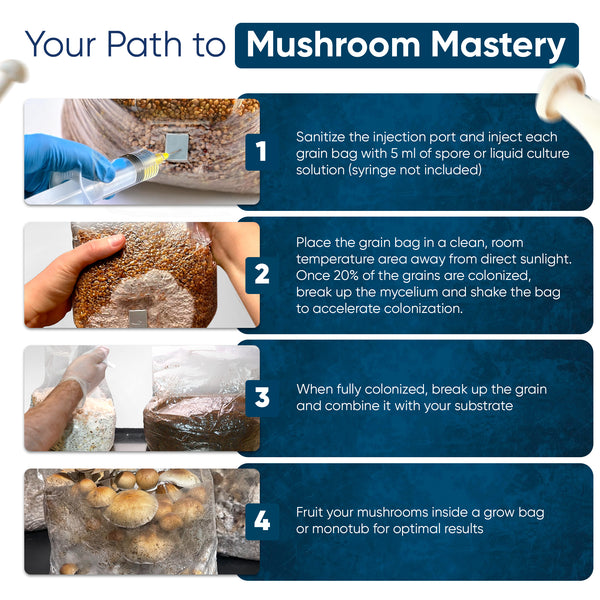 Your Path to Mushroom Mastery

1

Sanitize the injection port and inject each grain bag with 5 ml of spore or liquid culture solution (syringe not included)

2

Place the grain bag in a clean, room temperature area away from direct sunlight. Once 20% of the grains are colonized, break up the mycelium and shake the bag to accelerate colonization.

3

When fully colonized, break up the grain and combine it with your substrate

4

Fruit your mushrooms inside a grow bag or monotub for optimal results