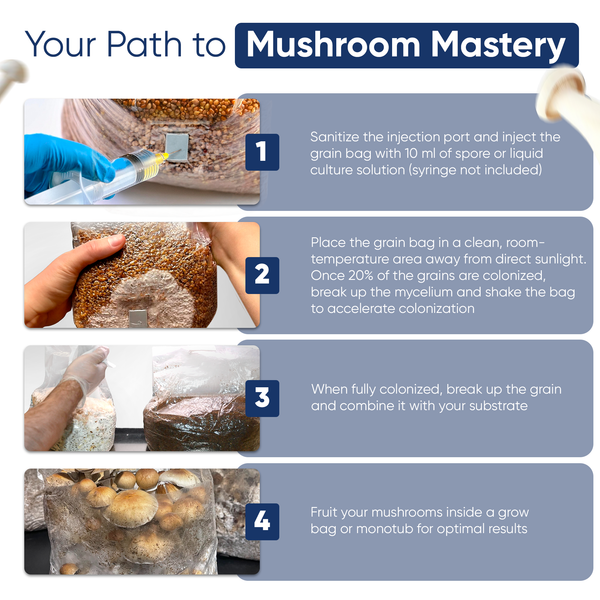 Your Path to Mushroom Mastery

1

Sanitize the injection port and inject the grain bag with 10 ml of spore or liquid culture solution (syringe not included)

2

Place the grain bag in a clean, room-temperature area away from direct sunlight. Once 20% of the grains are colonized, break up the mycelium and shake the bag to accelerate colonization

3

When fully colonized, break up the grain and combine it with your substrate

4

Fruit your mushrooms inside a grow bag or monotub for optimal results